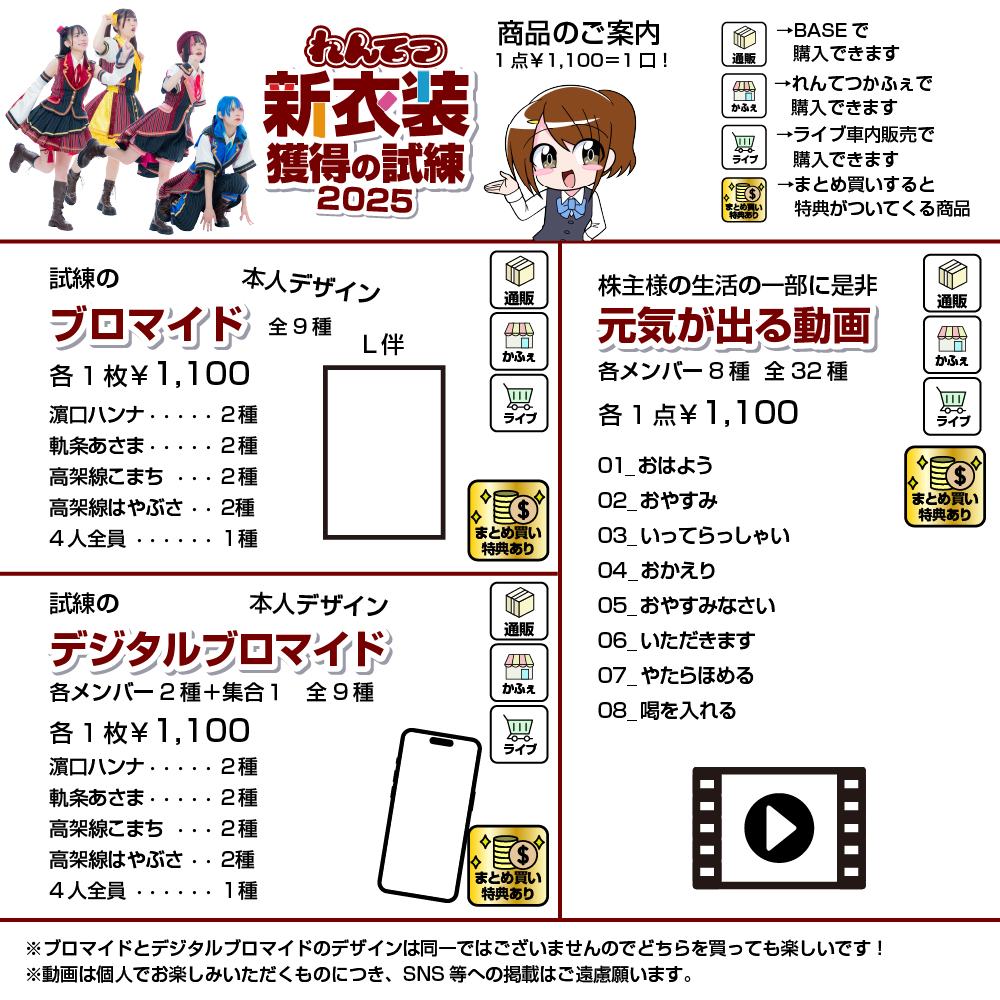 れんてつ
新衣装
獲得の試練
2025

商品のご案内
1点¥1,100=1口!

通販 →BASEで購入できます
かふぇ →れんてつかふぇで購入できます
ライブ →ライブ車内販売で購入できます
まとめ買い特典あり →まとめ買いすると特典がついてくる商品

試練の 本人デザイン
ブロマイド 全9種
L伴
各1枚¥1,100
濱口ハンナ・・・・・2種
軌条あさま・・・・・2種
高架線こまち ・・・2種
高架線はやぶさ・・2種
4人全員 ・・・・・・1種
通販
かふぇ
ライブ
まとめ買い特典あり

試練の 本人デザイン
デジタルブロマイド
各メンバー2種+集合1 全9種
各1枚¥1,100
濱口ハンナ・・・・・2種
軌条あさま・・・・・2種
高架線こまち ・・・2種
高架線はやぶさ・・2種
4人全員 ・・・・・・1種
通販
かふぇ
ライブ
まとめ買い特典あり

株主様の生活の一部に是非
元気が出る動画
各メンバー8種 全32種
各1点¥1,100
01_おはよう
02_おやすみ
03_いってらっしゃい
04_おかえり
05_おやすみなさい
06_いただきます
07_やたらほめる
08_喝を入れる
通販
かふぇ
ライブ
まとめ買い特典あり

※ブロマイドとデジタルブロマイドのデザインは同一ではございませんのでどちらを買っても楽しいです!
※動画は個人でお楽しみいただくものにつき、SNS等への掲載はご遠慮願います。